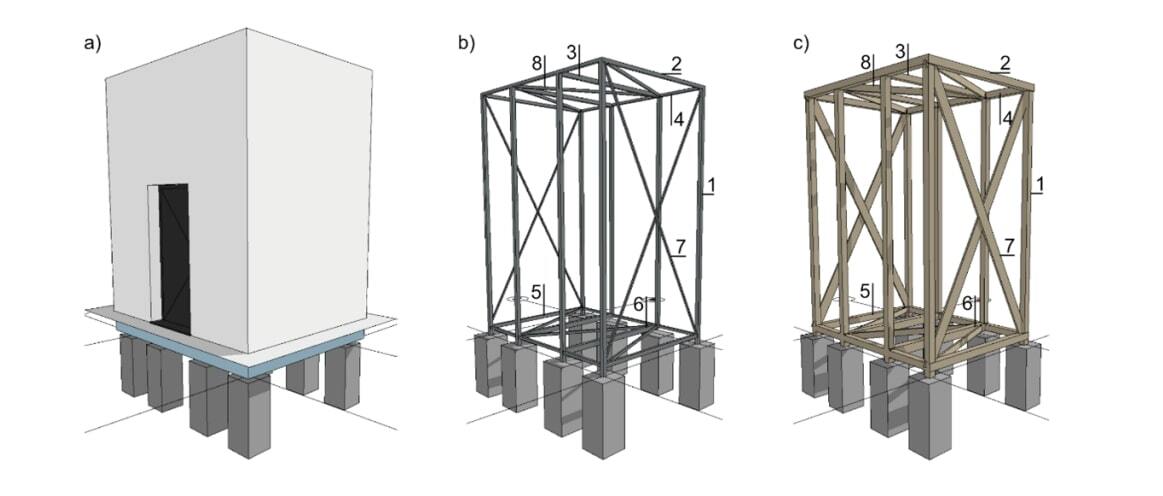 a)

b)

8 3 2 4 1 7 5 6

c)

8 3 2 4 1 7 5 6